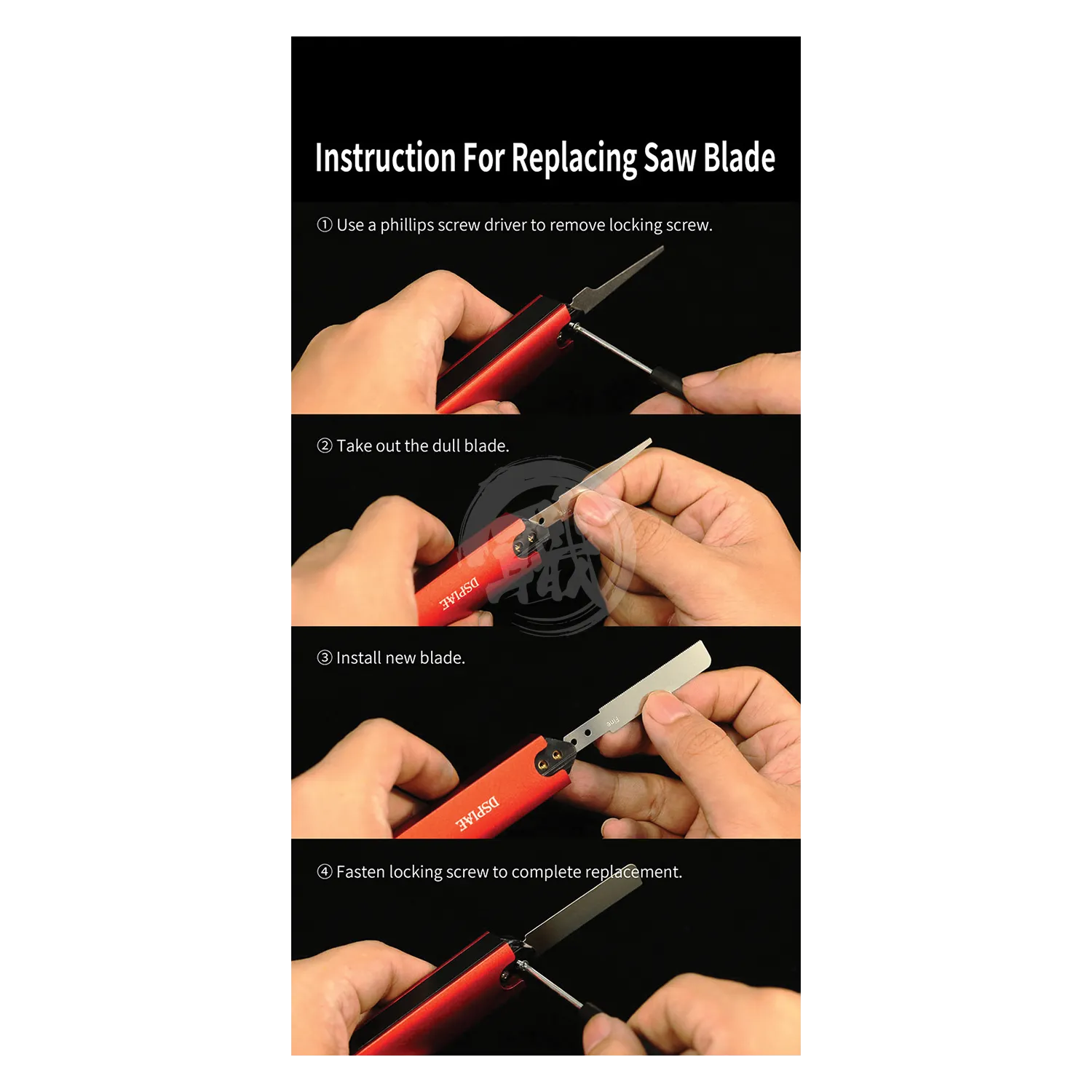 Instruction For Replacing Saw Blade

① Use a phillips screw driver to remove locking screw.

② Take out the dull blade.

DSPIAE

③ Install new blade.

fine

DSPIAE

④ Fasten locking screw to complete replacement.