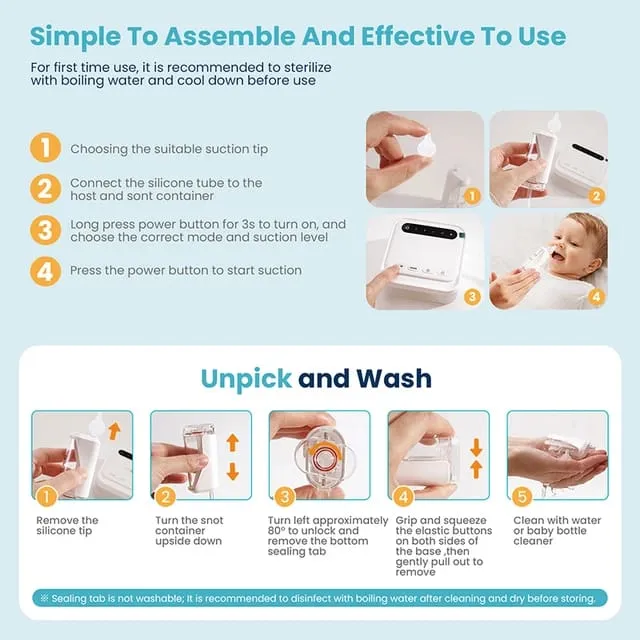 Simple To Assemble And Effective To Use

For first time use, it is recommended to sterilize with boiling water and cool down before use

1 Choosing the suitable suction tip

2 Connect the silicone tube to the host and sont container

3 Long press power button for 3s to turn on, and choose the correct mode and suction level

4 Press the power button to start suction

1

2

3

4

Unpick and Wash

1 Remove the silicone tip

2 Turn the snot container upside down

3 Turn left approximately 80° to unlock and remove the bottom sealing tab

4 Grip and squeeze the elastic buttons on both sides of the base ,then gently pull out to remove

5 Clean with water or baby bottle cleaner

※ Sealing tab is not washable; It is recommended to disinfect with boiling water after cleaning and dry before storing.