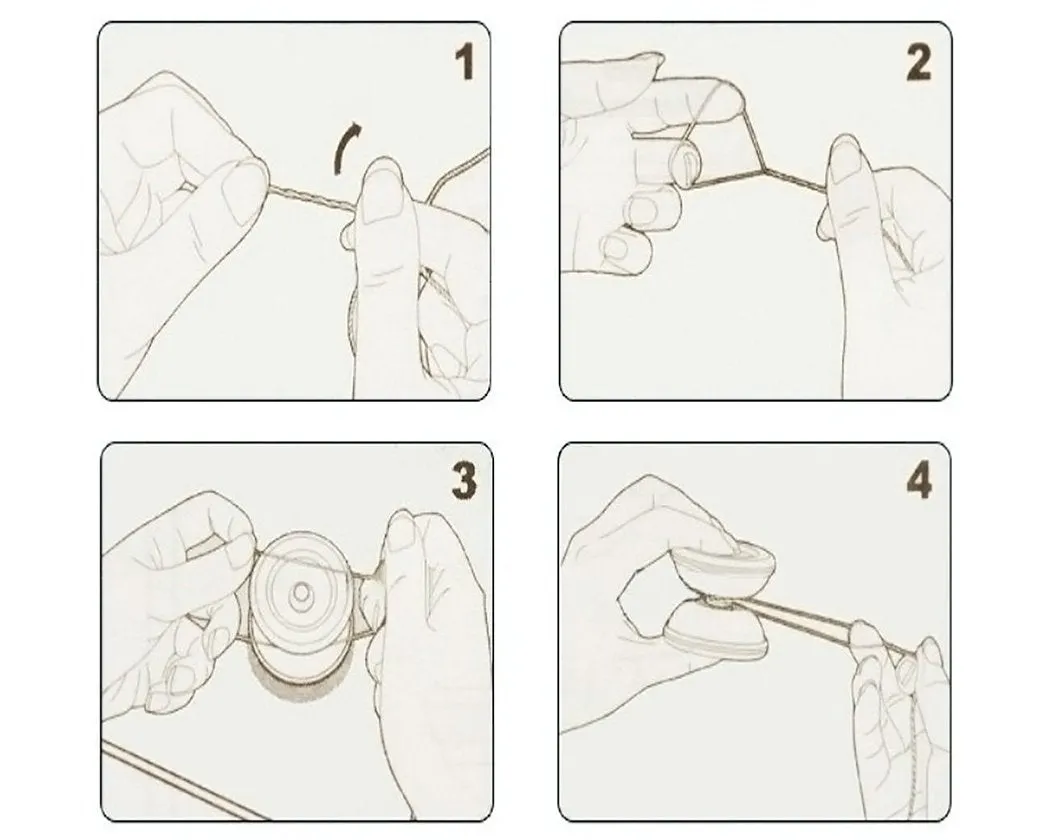 1

2

3

4